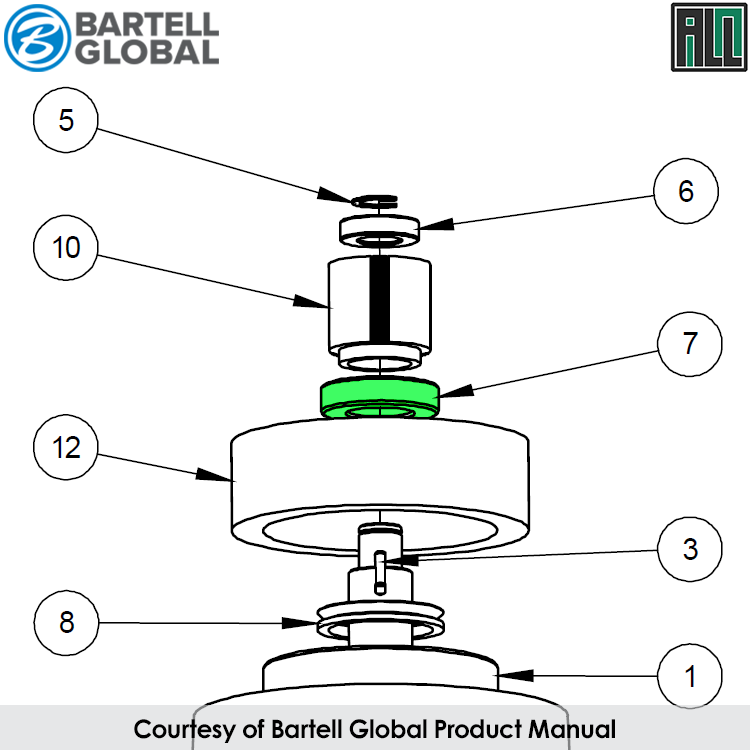 BARTELL GLOBAL

ALN

5

6

10

7

12

3

8

1

Courtesy of Bartell Global Product Manual