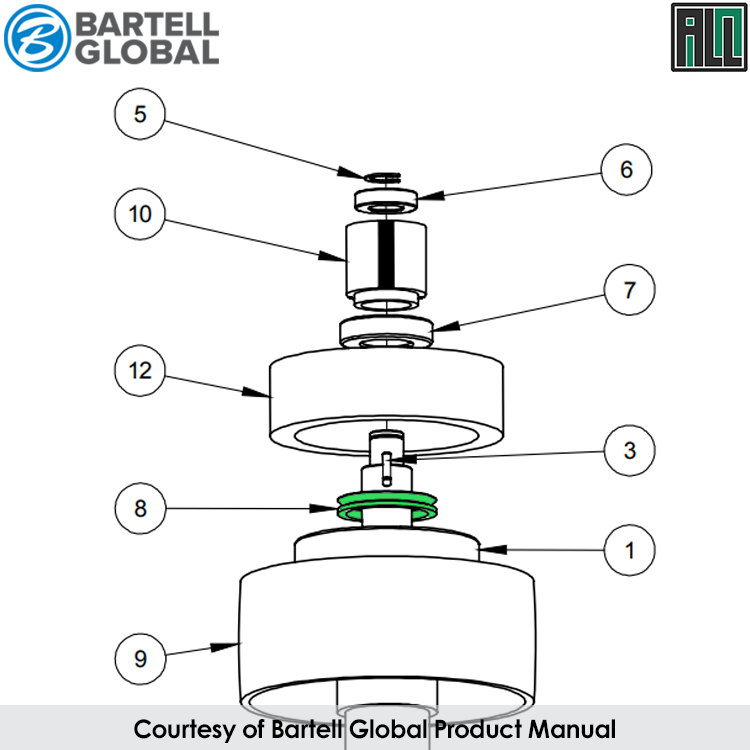 BARTELL GLOBAL

ALN

5

6

10

7

12

3

8

1

9

Courtesy of Bartell Global Product Manual